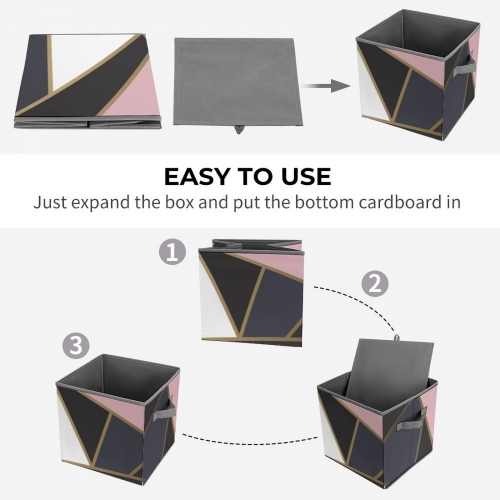 EASY TO USE
Just expand the box and put the bottom cardboard in

1

2

3